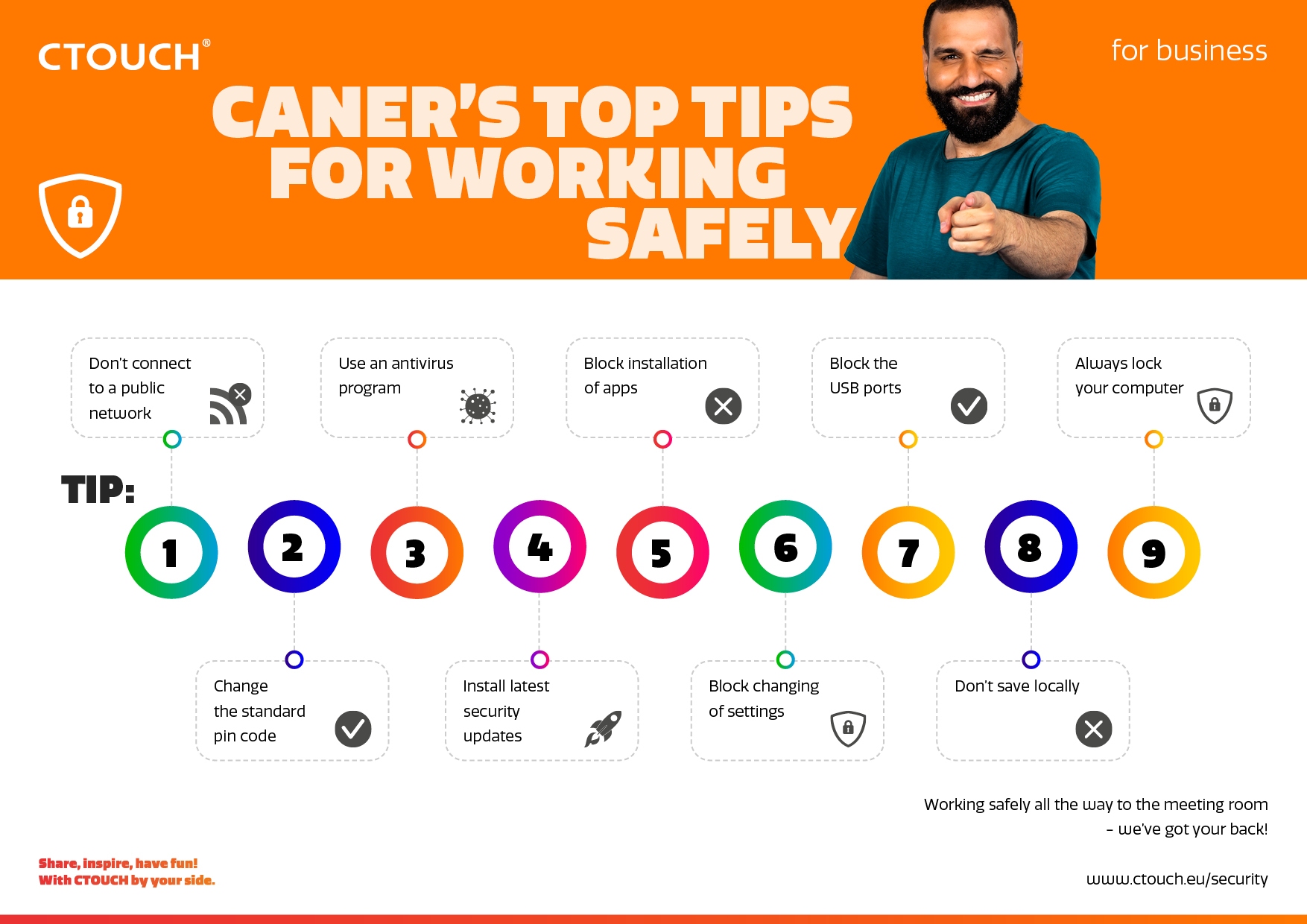 CTOUCH®

for business

CANER'S TOP TIPS FOR WORKING SAFELY

Don't connect to a public network

Use an antivirus program

Block installation of apps

Block the USB ports

Always lock your computer

TIP:

1

2

3

4

5

6

7

8

9

Change the standard pin code

Install latest security updates

Block changing of settings

Don't save locally

Working safely all the way to the meeting room – we've got your back!

Share, inspire, have fun!
With CTOUCH by your side.

www.ctouch.eu/security