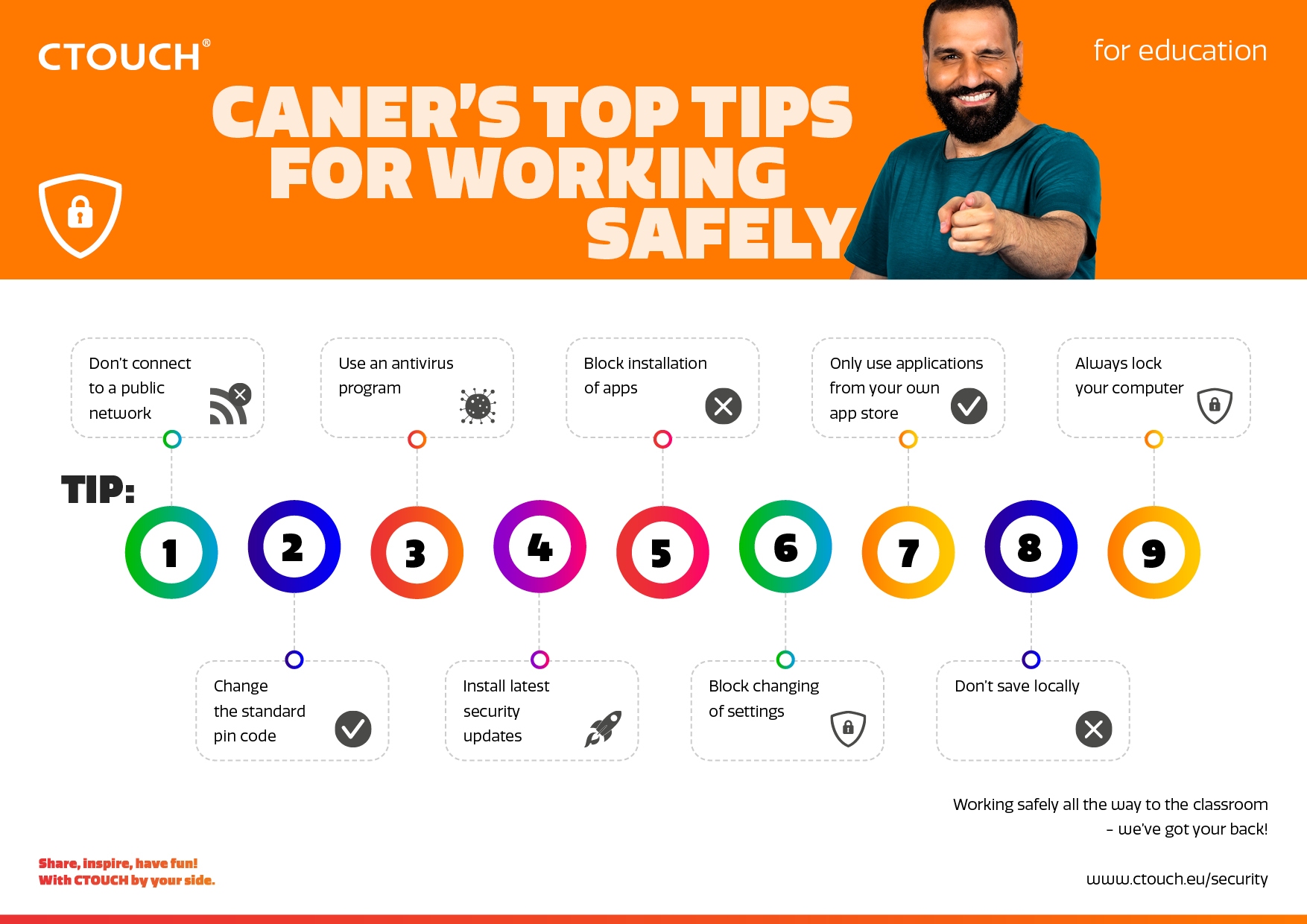 CTOUCH®

for education

CANER'S TOP TIPS FOR WORKING SAFELY

Don't connect to a public network

Use an antivirus program

Block installation of apps

Only use applications from your own app store

Always lock your computer

TIP:

1

2

3

4

5

6

7

8

9

Change the standard pin code

Install latest security updates

Block changing of settings

Don't save locally

Working safely all the way to the classroom – we've got your back!

Share, inspire, have fun!
With CTOUCH by your side.

www.ctouch.eu/security